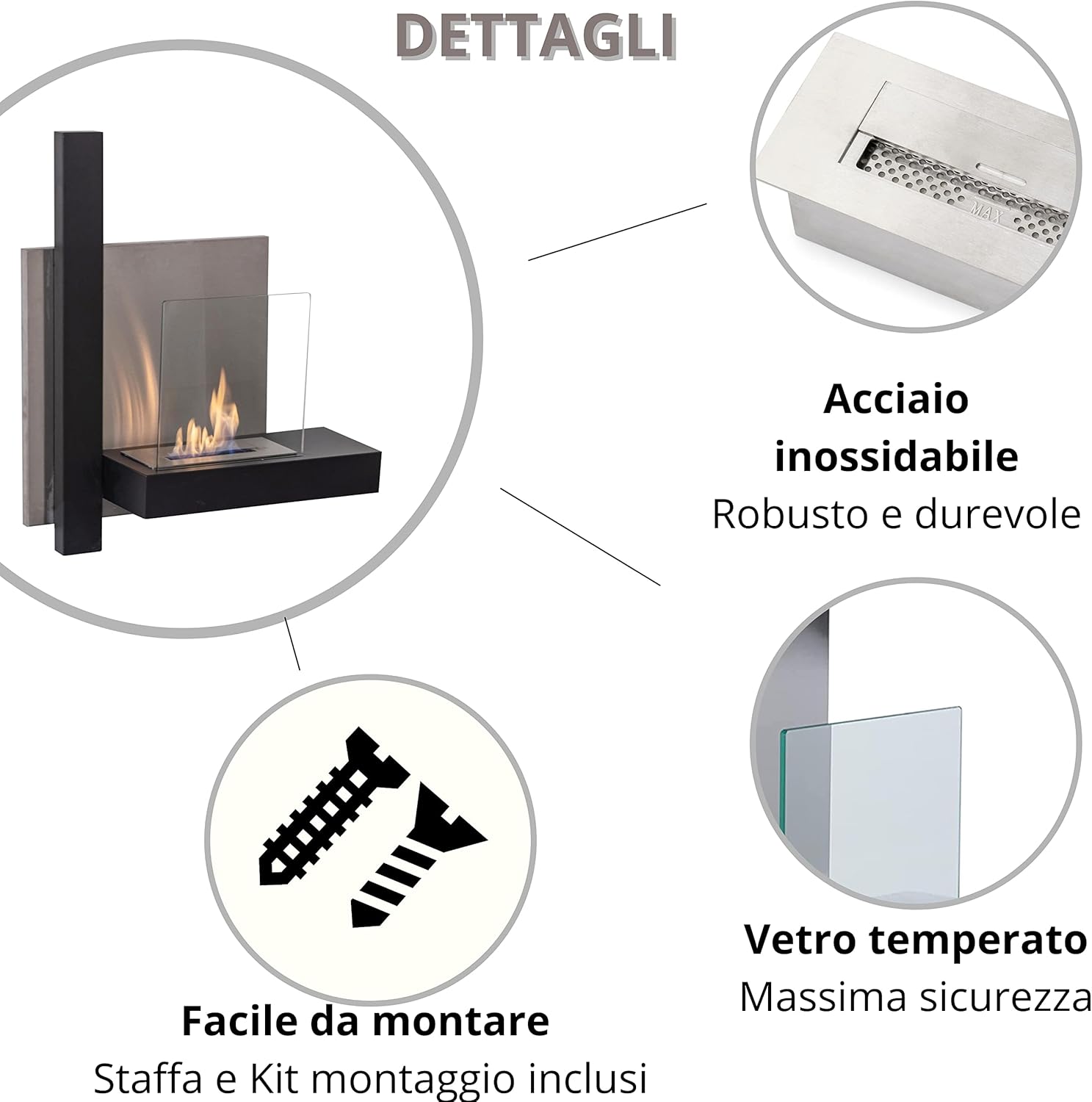 DETTAGLI

MAX

Acciaio inossidabile
Robusto e durevole

Vetro temperato
Massima sicurezza

Facile da montare
Staffa e Kit montaggio inclusi