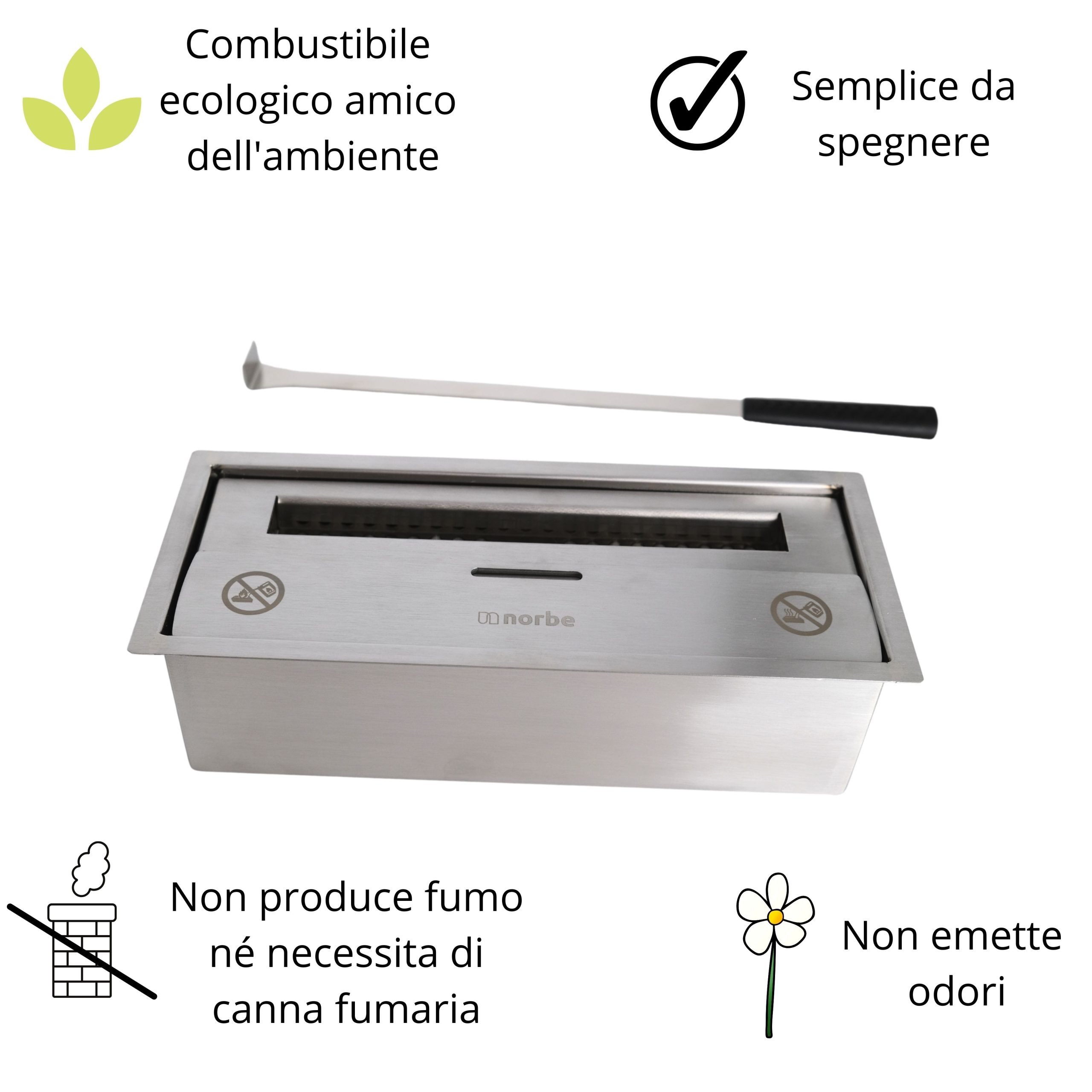 Combustibile ecologico amico dell'ambiente

Semplice da spegnere

norbe

Non produce fumo né necessita di canna fumaria

Non emette odori