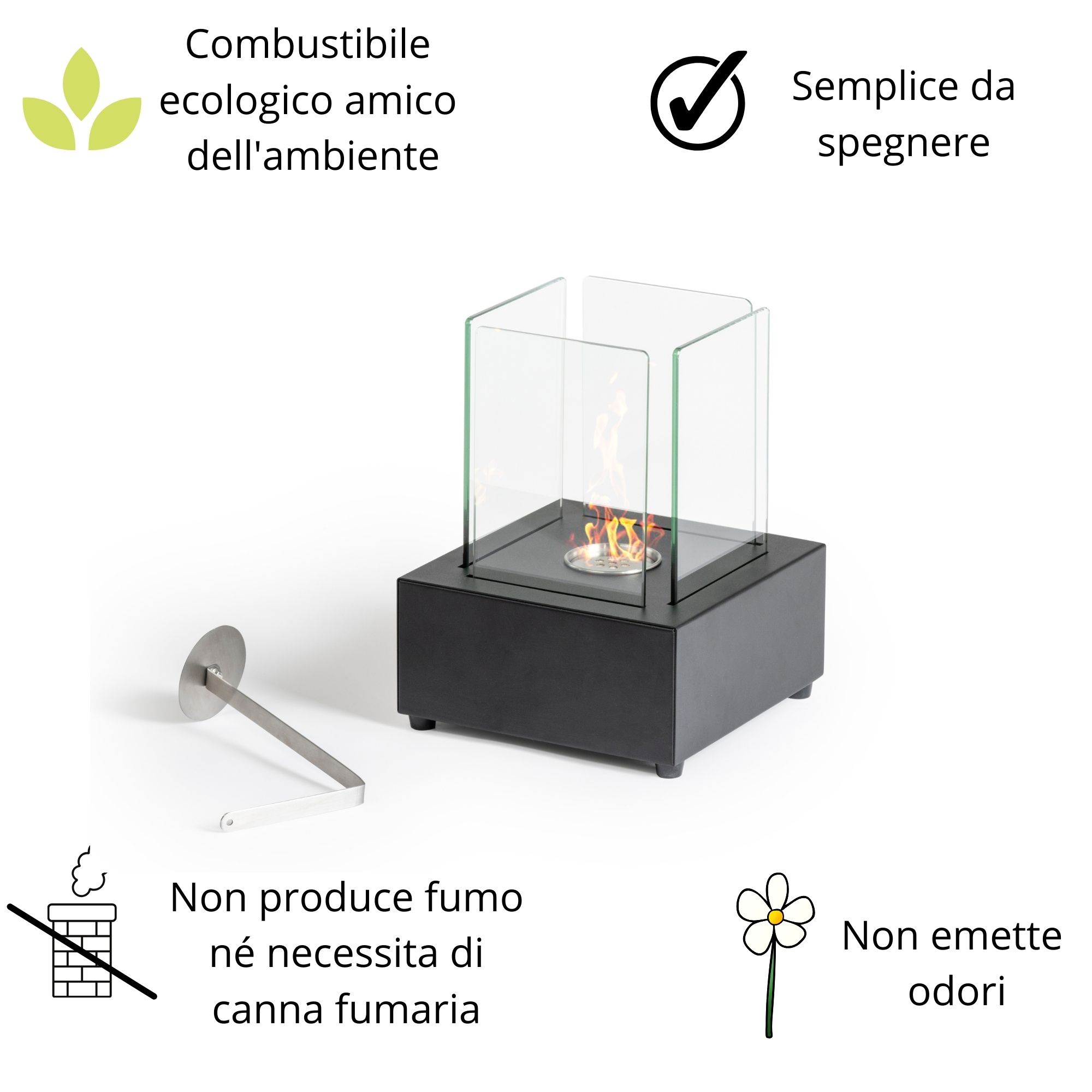 Combustibile ecologico amico dell'ambiente

Semplice da spegnere

Non produce fumo né necessita di canna fumaria

Non emette odori