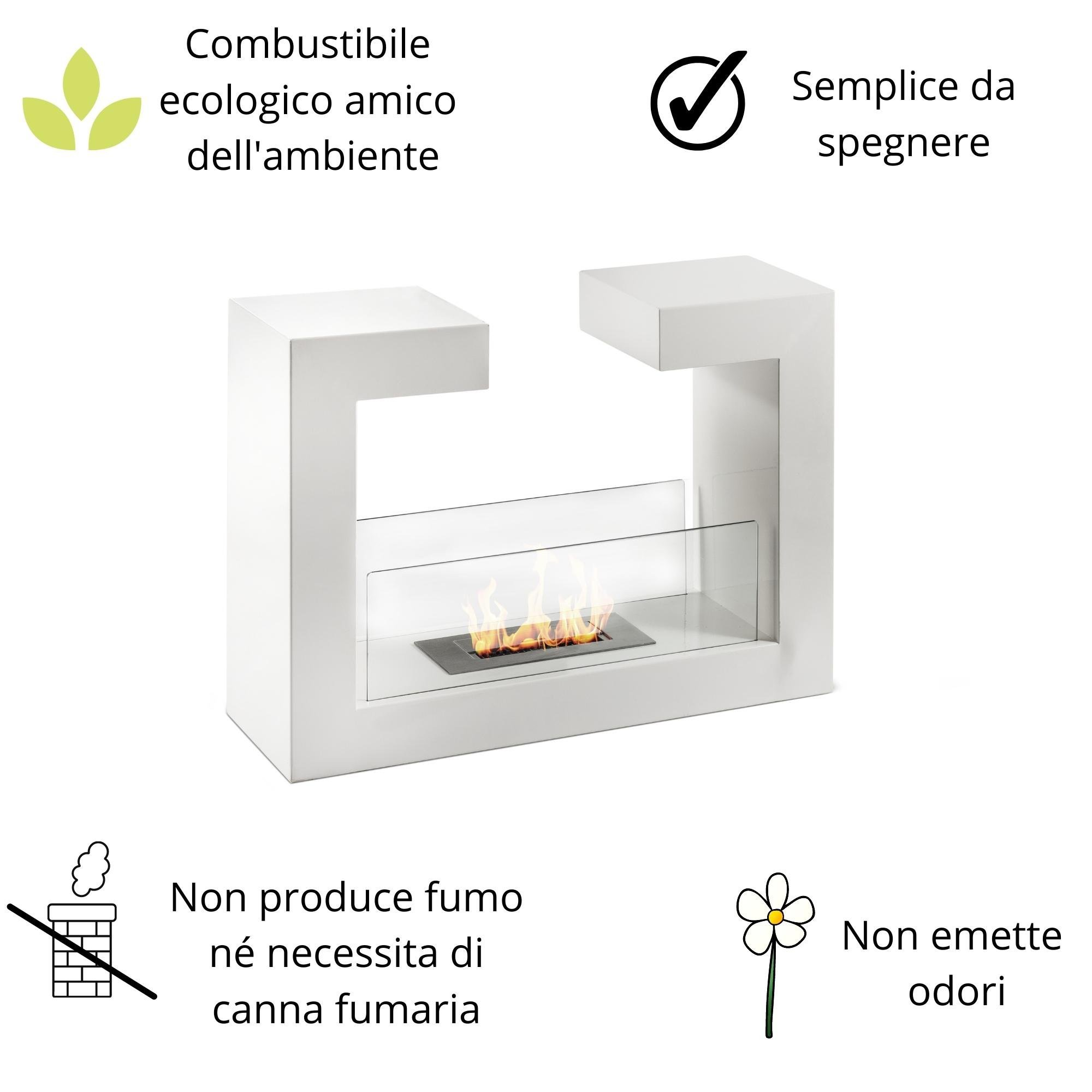 Combustibile ecologico amico dell'ambiente

Semplice da spegnere

Non produce fumo né necessita di canna fumaria

Non emette odori